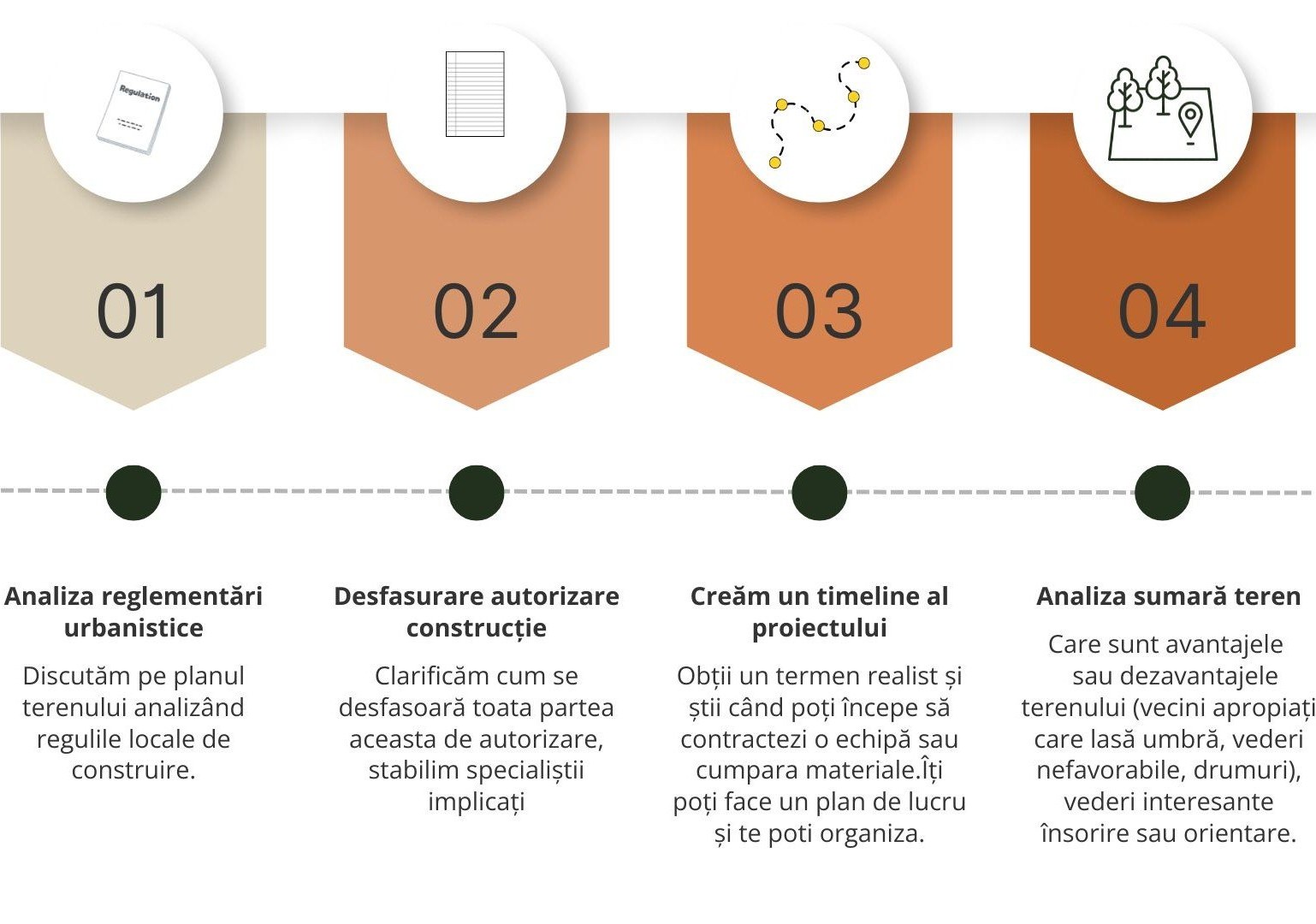 Regulation

01

02

03

04

Analiza reglementări urbanistice

Discutăm pe planul terenului analizând regulile locale de construire.

Desfasurare autorizare construcție

Clarificăm cum se desfasoară toata partea aceasta de autorizare, stabilim specialiștii implicați

Creăm un timeline al proiectului

Obții un termen realist și știi când poți începe să contractezi o echipă sau cumpara materiale.Îți poți face un plan de lucru și te poti organiza.

Analiza sumară teren

Care sunt avantajele sau dezavantajele terenului (vecini apropiați care lasă umbră, vederi nefavorabile, drumuri), vederi interesante însorire sau orientare.